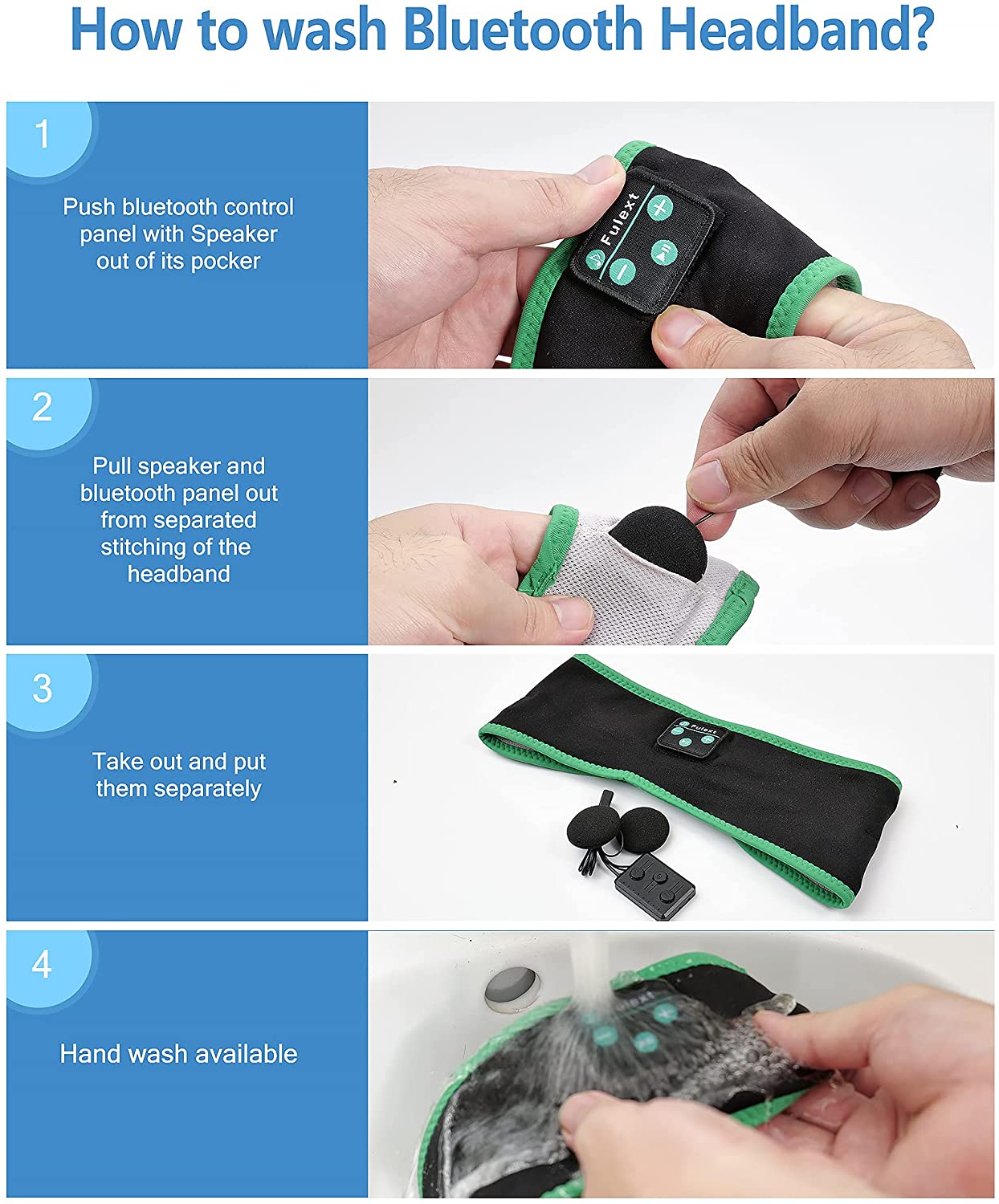 How to wash Bluetooth Headband?

1

Push bluetooth control panel with Speaker out of its pocker

Fulext

2

Pull speaker and bluetooth panel out from separated stitching of the headband

3

Take out and put them separately

Fulext

4

Hand wash available