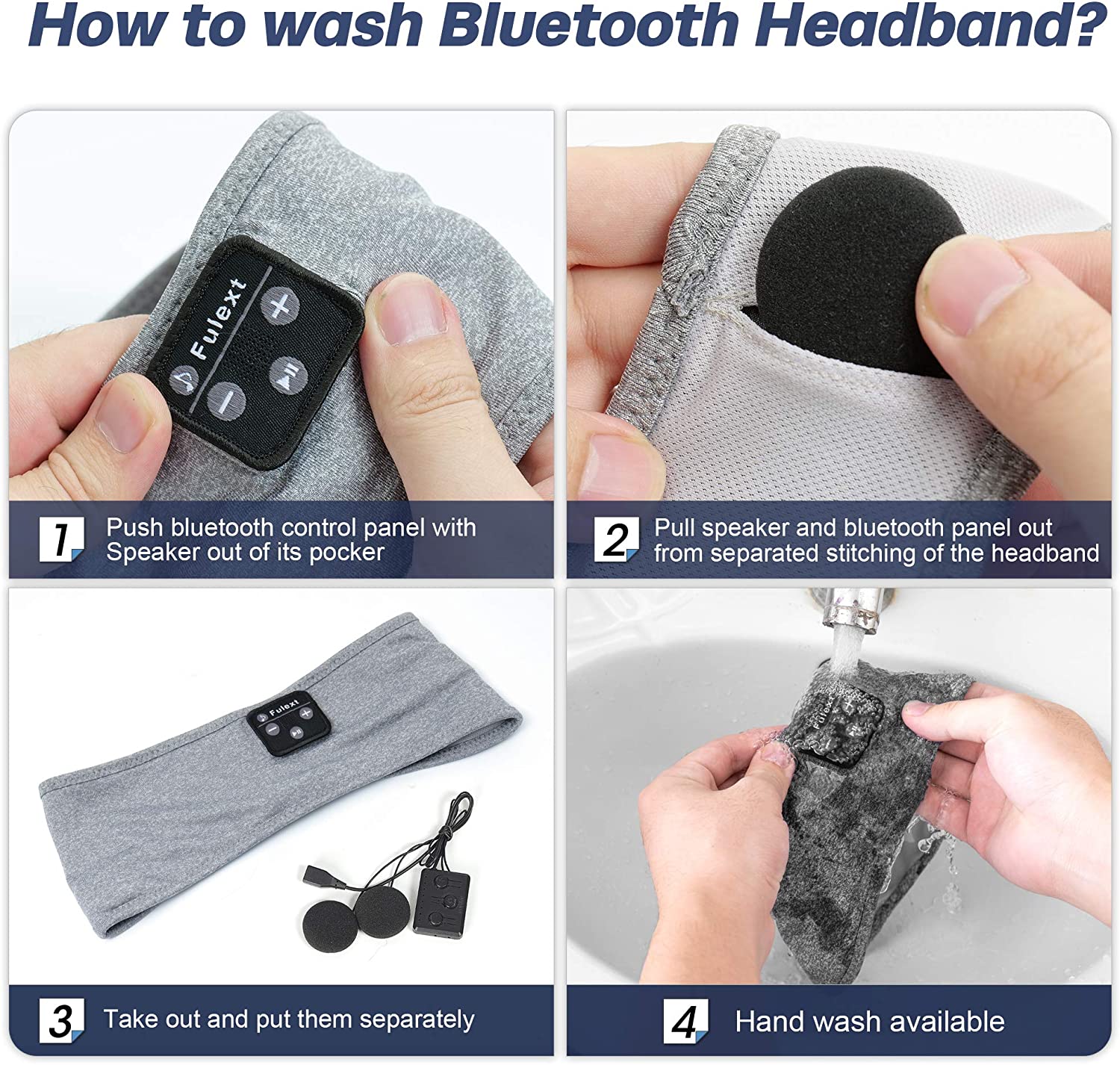 How to wash Bluetooth Headband?

Fulext

1 Push bluetooth control panel with Speaker out of its pocker

2 Pull speaker and bluetooth panel out from separated stitching of the headband

Fulext

3 Take out and put them separately

Fulext

4 Hand wash available